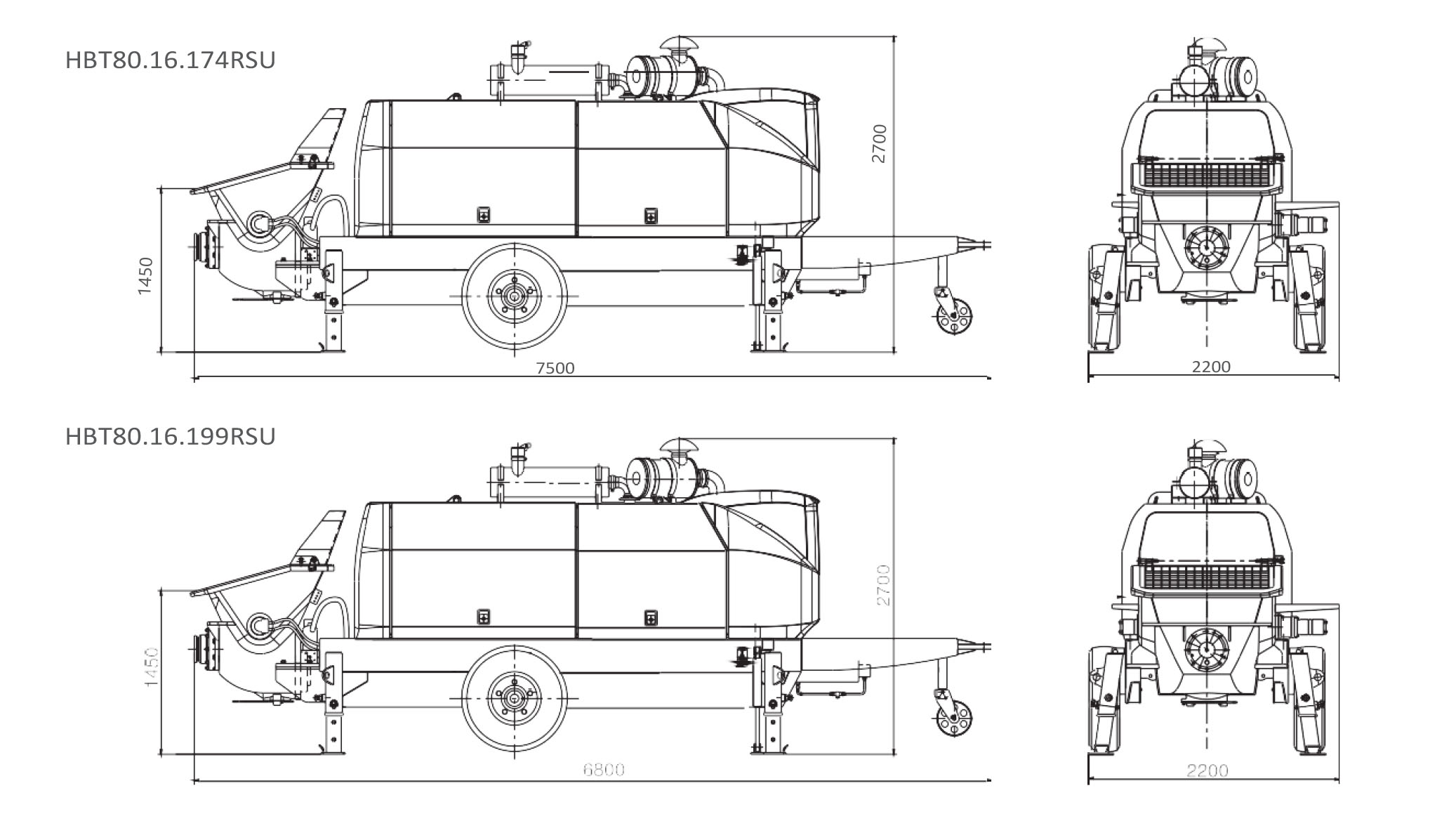 HBT80.16.174RSU

2700

1450

7500

2200

HBT80.16.199RSU

2700

1450

6800

2200